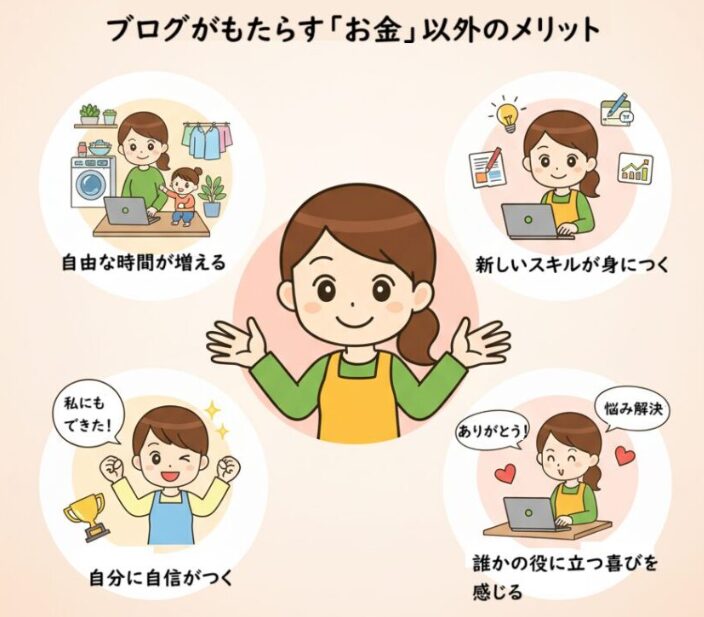 ブログがもたらす「お金」以外のメリット

自由な時間が増える

新しいスキルが身につく

私にもできた!

自分に自信がつく

ありがとう!

悩み解決

誰かの役に立つ喜びを感じる