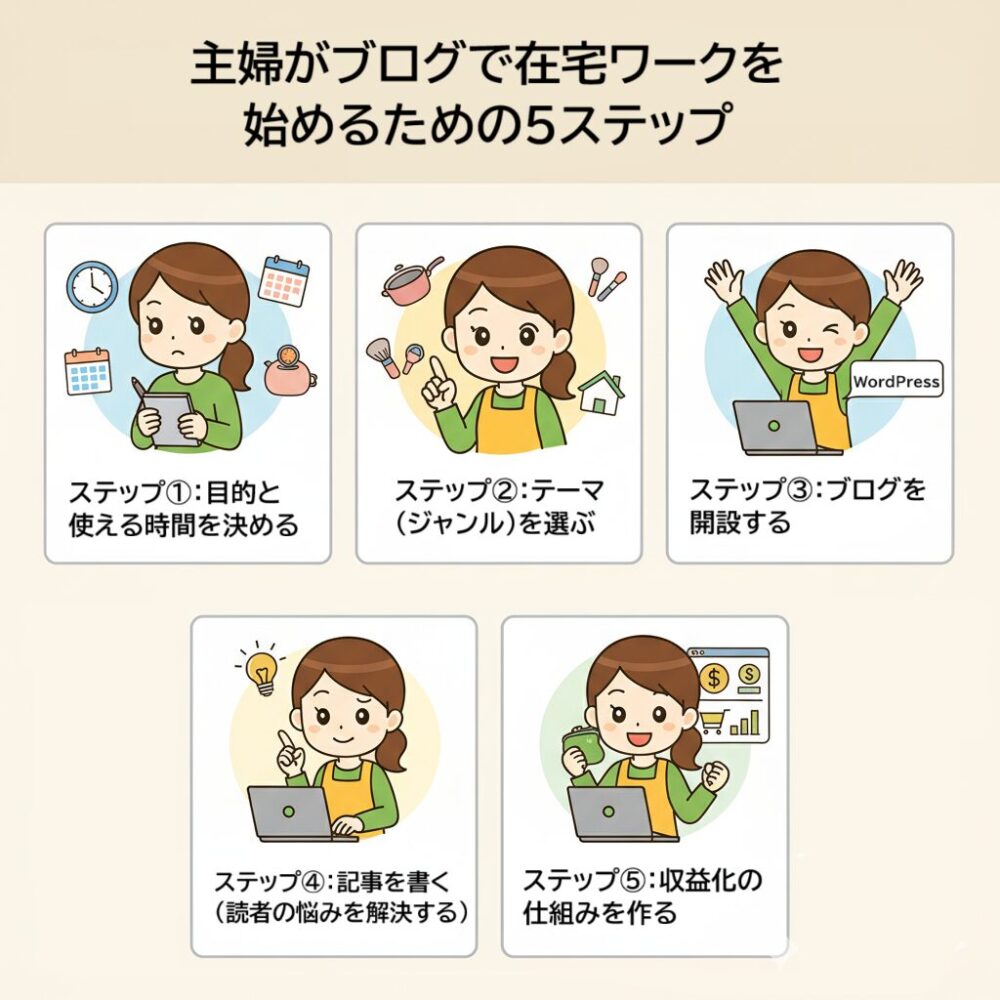 主婦がブログで在宅ワークを始めるための5ステップ

ステップ①：目的と使える時間を決める

ステップ②：テーマ（ジャンル）を選ぶ

WordPress

ステップ③：ブログを開設する

ステップ④：記事を書く（読者の悩みを解決する）

$ $

ステップ⑤：収益化の仕組みを作る