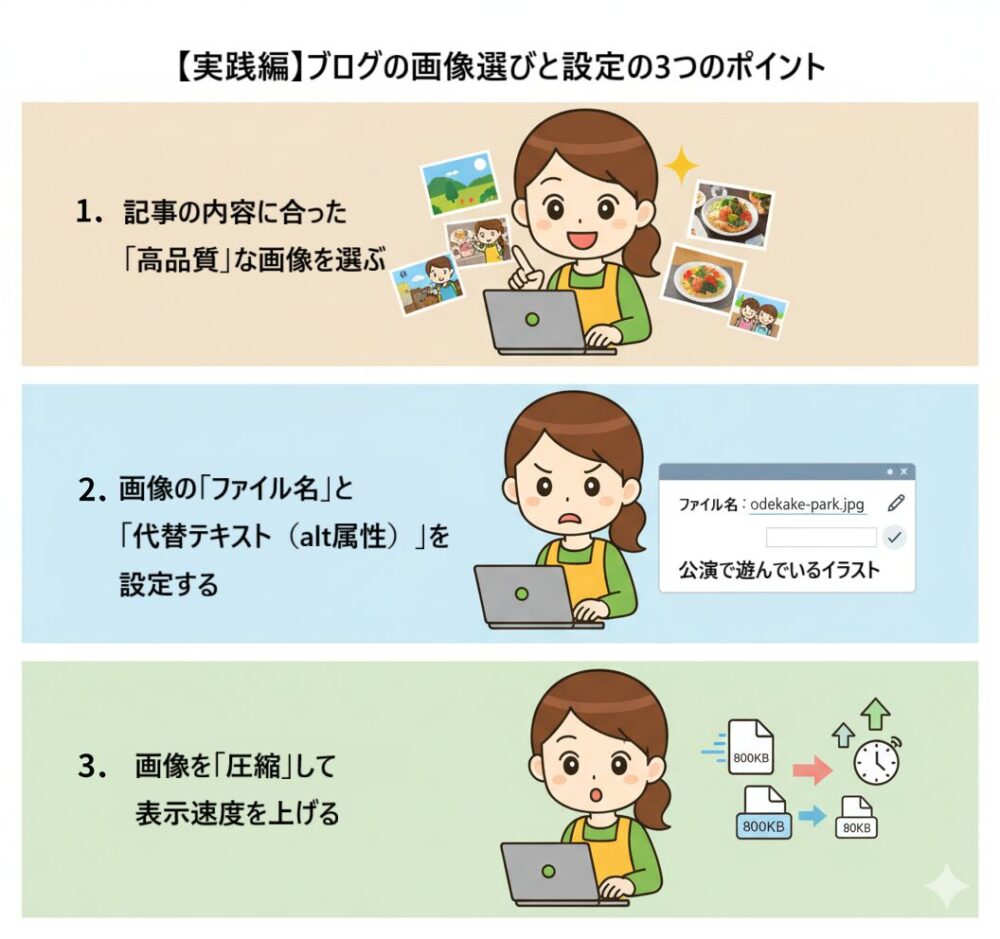 【実践編】ブログの画像選びと設定の3つのポイント

1. 記事の内容に合った「高品質」な画像を選ぶ

2. 画像の「ファイル名」と「代替テキスト（alt属性）」を設定する

ファイル名：odekake-park.jpg

公演で遊んでいるイラスト

3. 画像を「圧縮」して表示速度を上げる

800KB

800KB

80KB